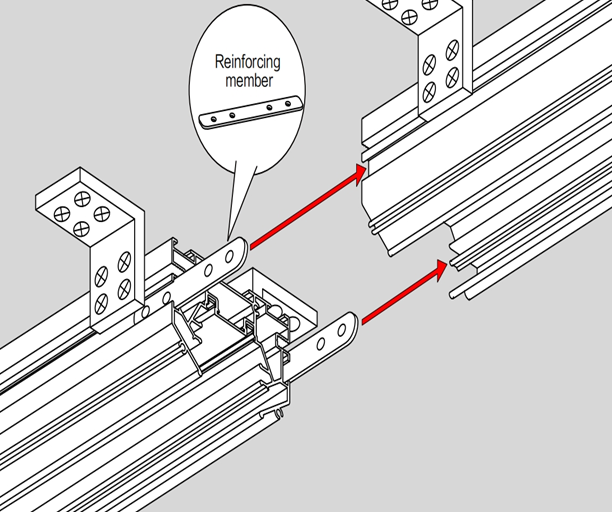 Reinforcing member