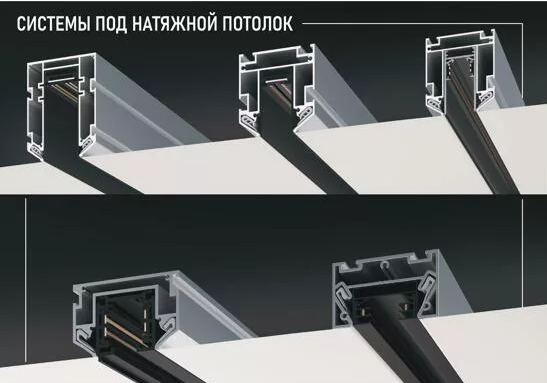 СИСТЕМЫ ПОД НАТЯЖНОЙ ПОТОЛОК