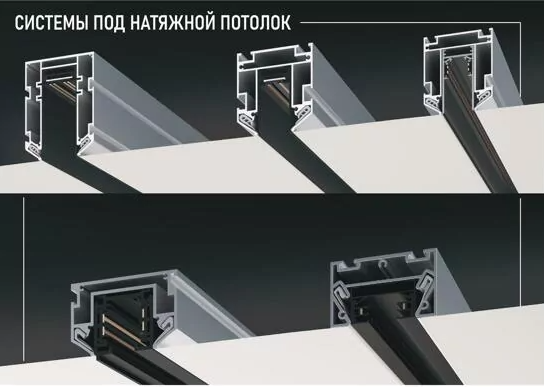 СИСТЕМЫ ПОД НАТЯЖНОЙ ПОТОЛОК